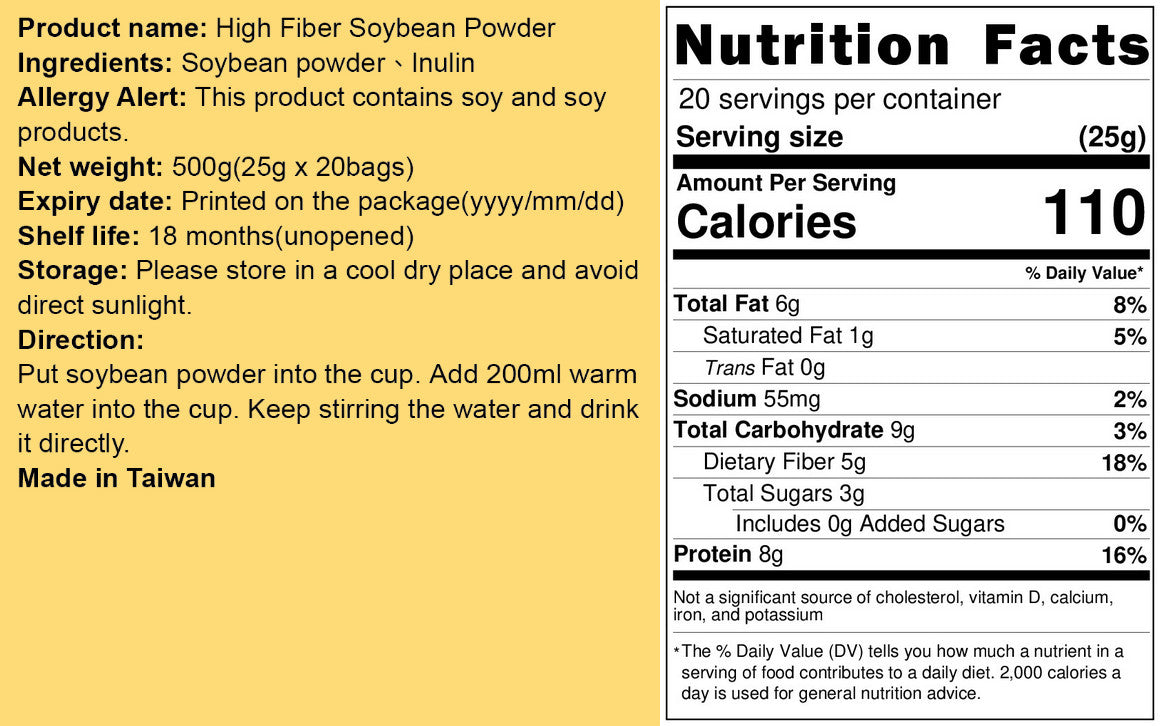 Product name: High Fiber Soybean Powder
Ingredients: Soybean powder、Inulin
Allergy Alert: This product contains soy and soy products.
Net weight: 500g(25g x 20bags)
Expiry date: Printed on the package(yyyy/mm/dd)
Shelf life: 18 months(unopened)
Storage: Please store in a cool dry place and avoid direct sunlight.
Direction:
Put soybean powder into the cup. Add 200ml warm water into the cup. Keep stirring the water and drink it directly.
Made in Taiwan

Nutrition Facts
20 servings per container
Serving size (25g)
Amount Per Serving
Calories 110
% Daily Value*
Total Fat 6g 8%
Saturated Fat 1g 5%
Trans Fat 0g
Sodium 55mg 2%
Total Carbohydrate 9g 3%
Dietary Fiber 5g 18%
Total Sugars 3g
Includes 0g Added Sugars 0%
Protein 8g 16%

Not a significant source of cholesterol, vitamin D, calcium, iron, and potassium

*The % Daily Value (DV) tells you how much a nutrient in a serving of food contributes to a daily diet. 2,000 calories a day is used for general nutrition advice.